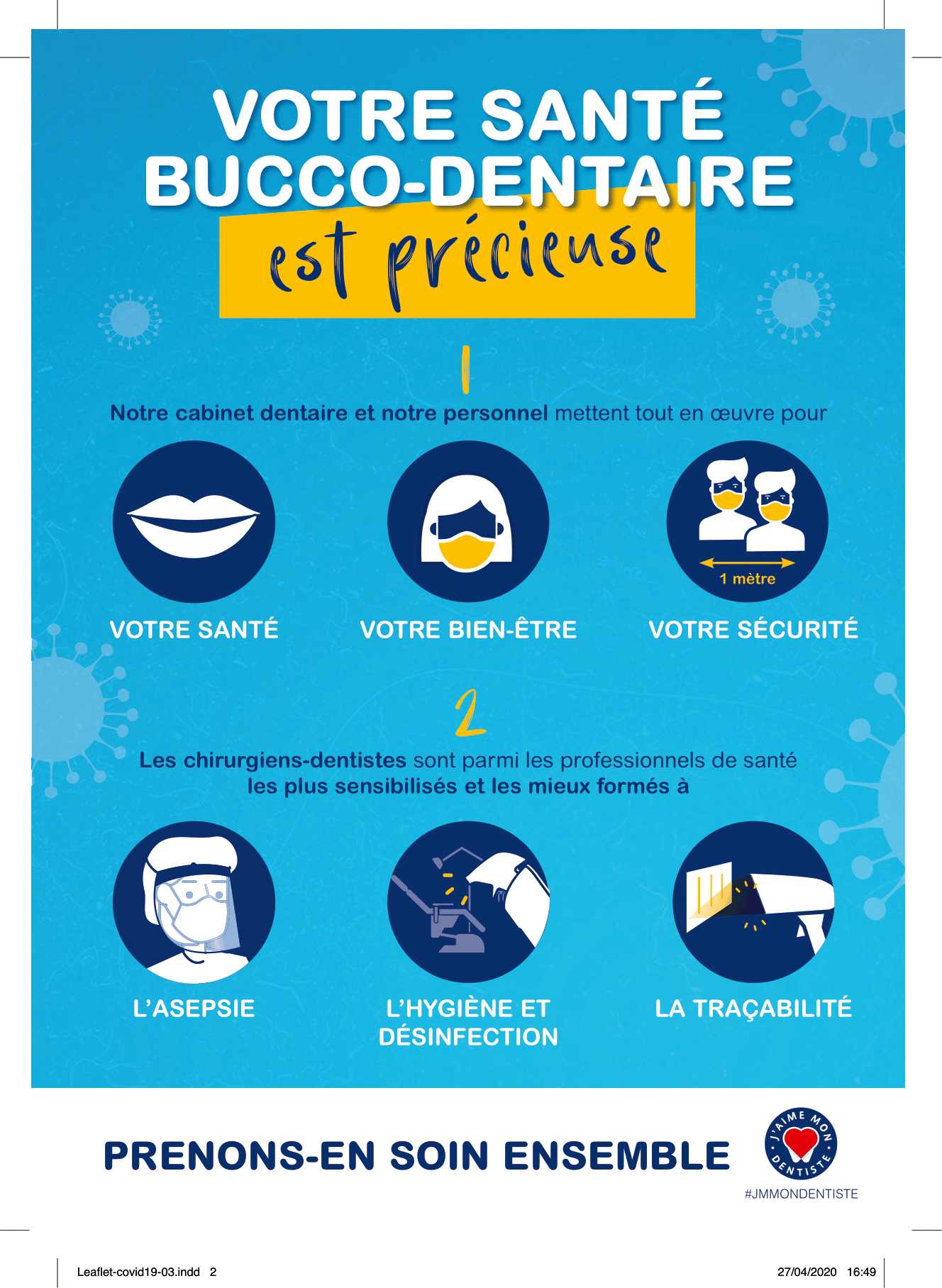 VOTRE SANTÉ BUCCO-DENTAIRE
est précieuse

1

Notre cabinet dentaire et notre personnel mettent tout en œuvre pour

1 mètre

VOTRE SANTÉ

VOTRE BIEN-ÊTRE

VOTRE SÉCURITÉ

2

Les chirurgiens-dentistes sont parmi les professionnels de santé les plus sensibilisés et les mieux formés à

L'ASEPSIE

L'HYGIÈNE ET DÉSINFECTION

LA TRAÇABILITÉ

PRENONS-EN SOIN ENSEMBLE

J'AIME MON DENTISTE

#JMMONDENTISTE

Leaflet-covid19-03.indd 2

27/04/2020 16:49